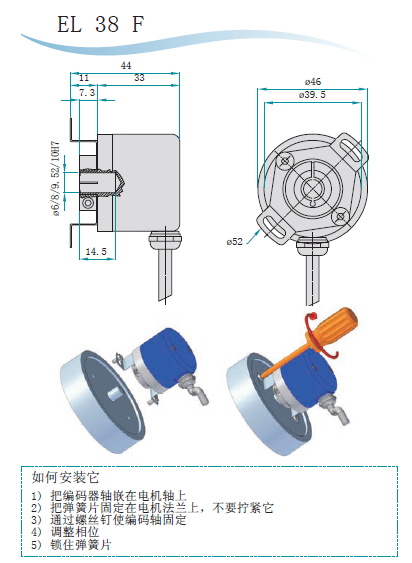 EL 38 F

44
11
33
7.3
ø6/8/9.52/10H7
14.5

ø46
ø39.5
ø52

如何安装它
1） 把编码器轴嵌在电机轴上
2） 把弹簧片固定在电机法兰上，不要拧紧它
3） 通过螺丝钉使编码轴固定
4） 调整相位
5） 锁住弹簧片