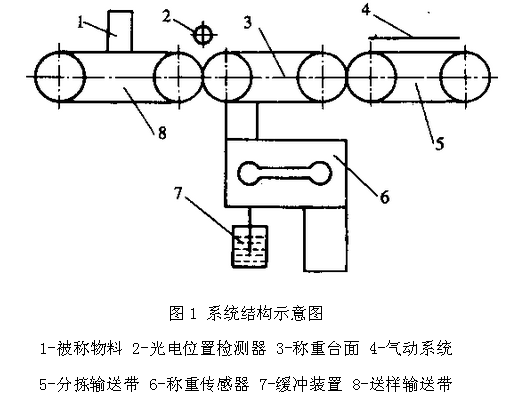 1
2
3
4
8
5
6
7

图 1 系统结构示意图

1-被称物料 2-光电位置检测器 3-称重台面 4-气动系统

5-分拣输送带 6-称重传感器 7-缓冲装置 8-送样输送带