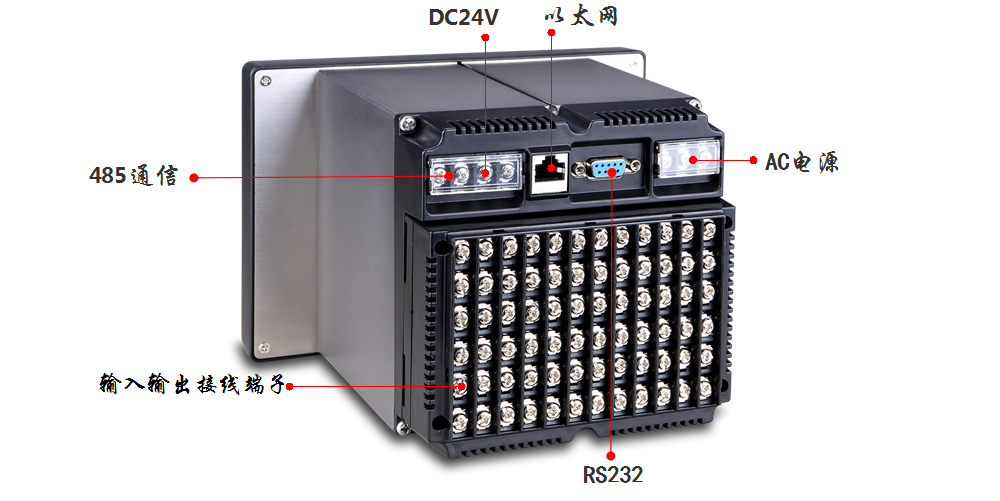 DC24V
以太网
485通信
AC电源
输入输出接线端子
RS232