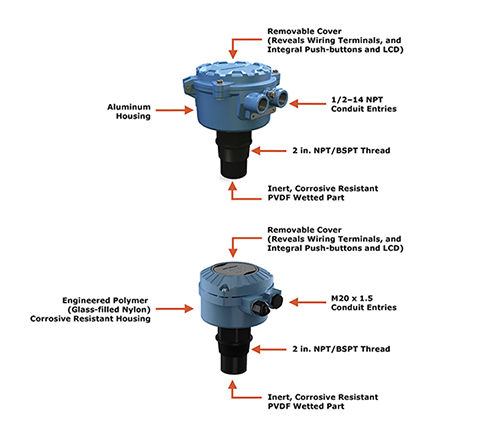 Removable Cover
(Reveals Wiring Terminals, and Integral Push-buttons and LCD)

Aluminum Housing

1/2–14 NPT Conduit Entries

2 in. NPT/BSPT Thread

Inert, Corrosive Resistant PVDF Wetted Part

Removable Cover
(Reveals Wiring Terminals, and Integral Push-buttons and LCD)

Engineered Polymer (Glass-filled Nylon) Corrosive Resistant Housing

M20 x 1.5 Conduit Entries

2 in. NPT/BSPT Thread

Inert, Corrosive Resistant PVDF Wetted Part