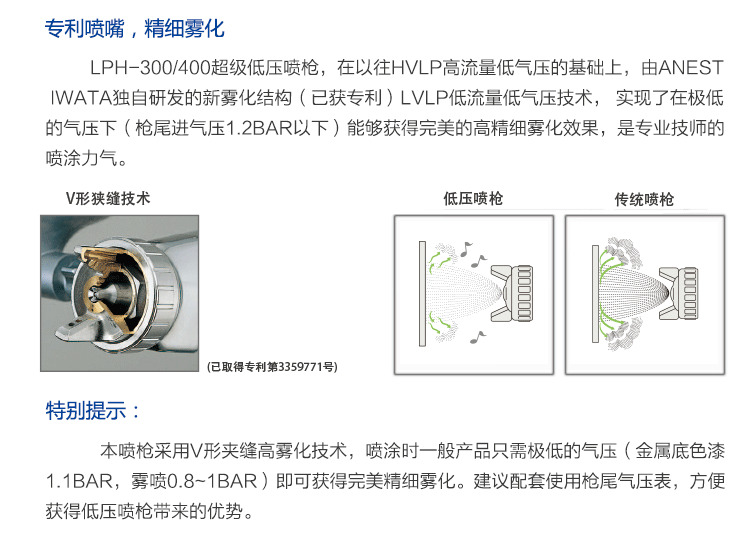 专利喷嘴，精细雾化

LPH-300/400超级低压喷枪，在以往HVLP高流量低气压的基础上，由ANEST IWATA独自研发的新雾化结构（已获专利）LVLP低流量低气压技术，实现了在极低的气压下（枪尾进气压1.2BAR以下）能够获得完美的高精细雾化效果，是专业技师的喷涂力气。

V形狭缝技术

(已取得专利第3359771号)

低压喷枪

传统喷枪

特别提示：

本喷枪采用V形夹缝高雾化技术，喷涂时一般产品只需极低的气压（金属底色漆1.1BAR，雾喷0.8~1BAR）即可获得完美精细雾化。建议配套使用枪尾气压表，方便获得低压喷枪带来的优势。