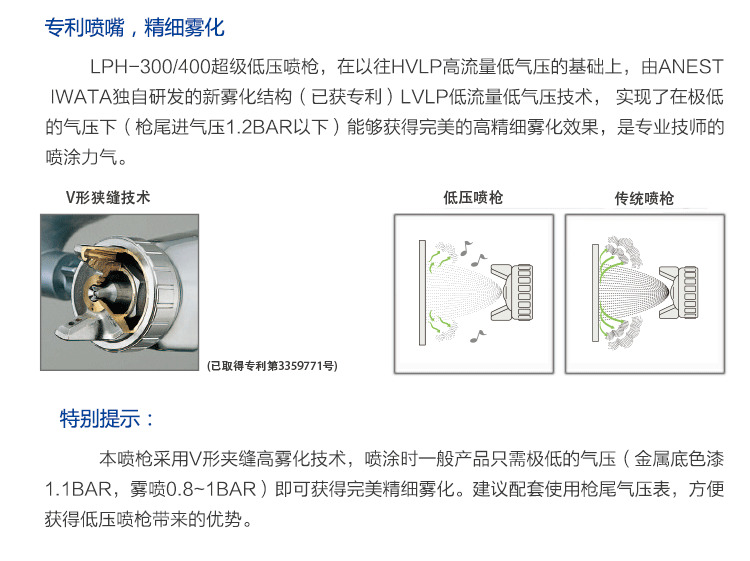 专利喷嘴，精细雾化

LPH-300/400超级低压喷枪，在以往HVLP高流量低气压的基础上，由ANEST IWATA独自研发的新雾化结构（已获专利）LVLP低流量低气压技术，实现了在极低的气压下（枪尾进气压1.2BAR以下）能够获得完美的高精细雾化效果，是专业技师的喷涂力气。

V形狭缝技术

(已取得专利第3359771号)

低压喷枪

传统喷枪

特别提示：

本喷枪采用V形夹缝高雾化技术，喷涂时一般产品只需极低的气压（金属底色漆1.1BAR，雾喷0.8~1BAR）即可获得完美精细雾化。建议配套使用枪尾气压表，方便获得低压喷枪带来的优势。