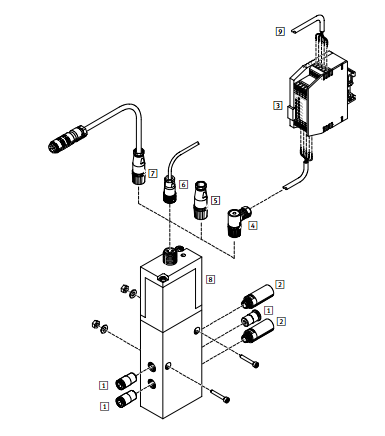 9

3

7

6

5

4

8

2

1

2

1

1