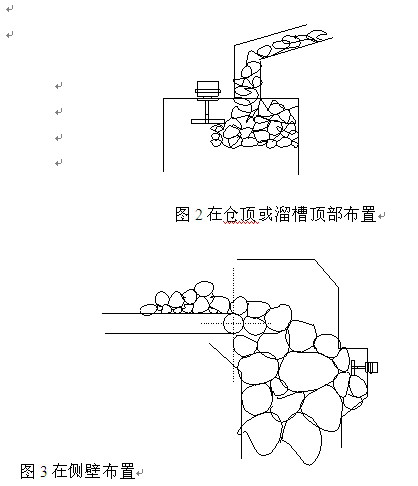 图 2 在仓顶或溜槽顶部布置

图 3 在侧壁布置