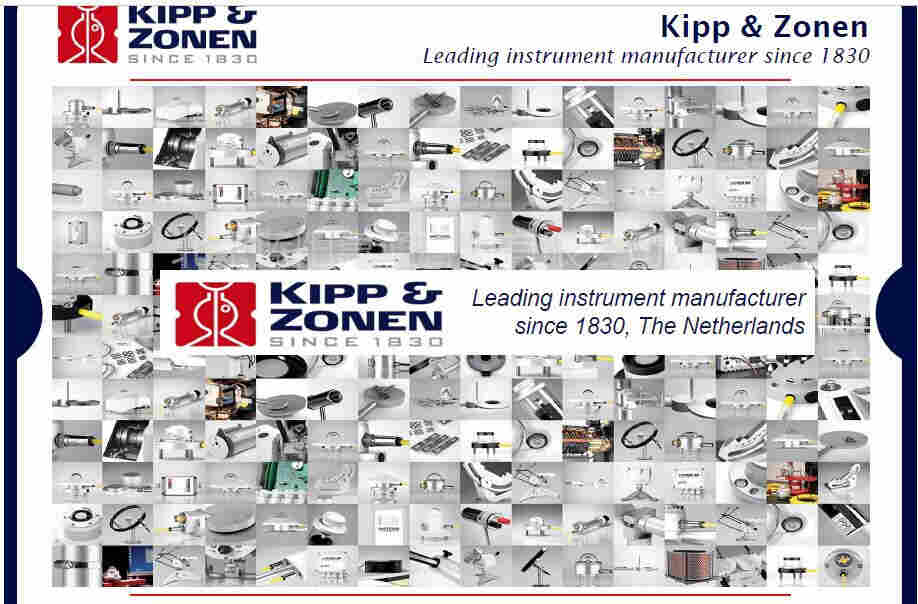 KIPP & ZONEN
SINCE 1830

Kipp & Zonen
Leading instrument manufacturer since 1830

KIPP & ZONEN
SINCE 1830

Leading instrument manufacturer since 1830, The Netherlands