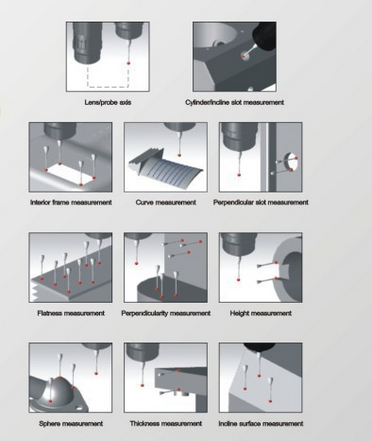 Lens/probe axis

Cylinder/incline slot measurement

Interior frame measurement

Curve measurement

Perpendicular slot measurement

Flatness measurement

Perpendicularity measurement

Height measurement

Sphere measurement

Thickness measurement

Incline surface measurement