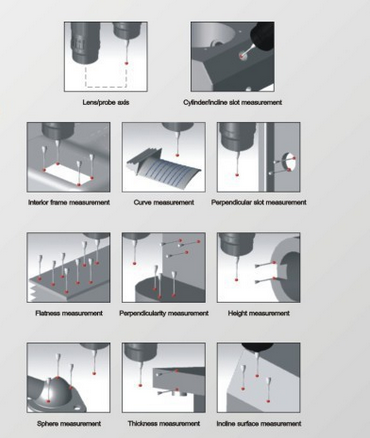 Lens/probe axis

Cylinder/incline slot measurement

Interior frame measurement

Curve measurement

Perpendicular slot measurement

Flatness measurement

Perpendicularity measurement

Height measurement

Sphere measurement

Thickness measurement

Incline surface measurement