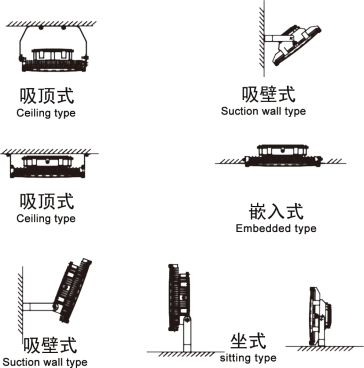 吸顶式
Ceiling type

吸壁式
Suction wall type

吸顶式
Ceiling type

嵌入式
Embedded type

吸壁式
Suction wall type

坐式
sitting type