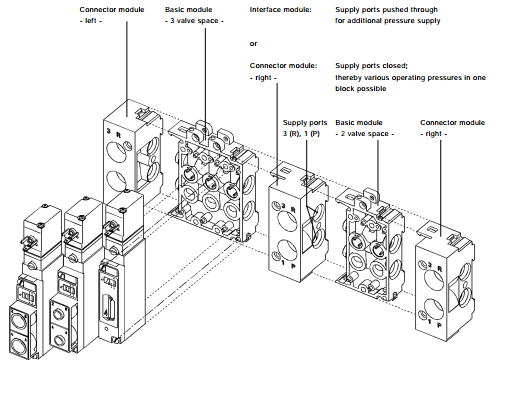 Connector module
- left -

Basic module
- 3 valve space -

Interface module:

Supply ports pushed through for additional pressure supply

or

Connector module:
- right -

Supply ports closed;
thereby various operating pressures in one block possible

Supply ports
3 (R), 1 (P)

Basic module
- 2 valve space -

Connector module
- right -

3 R

3 R

1 P

3 R

1 P