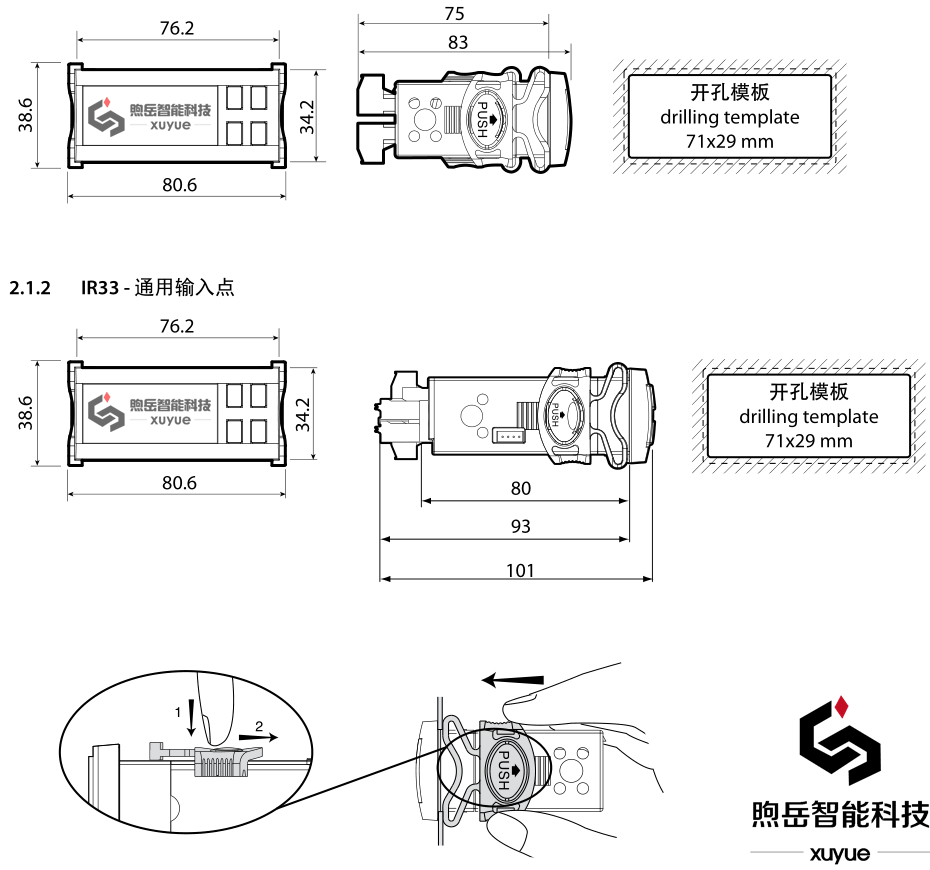 76.2

38.6

煦岳智能科技
xuyue

34.2

80.6

75

83

PUSH

开孔模板
drilling template
71x29 mm

2.1.2 IR33 - 通用输入点

76.2

38.6

煦岳智能科技
xuyue

34.2

80.6

PUSH

80

93

101

开孔模板
drilling template
71x29 mm

1

2

PUSH

煦岳智能科技
xuyue