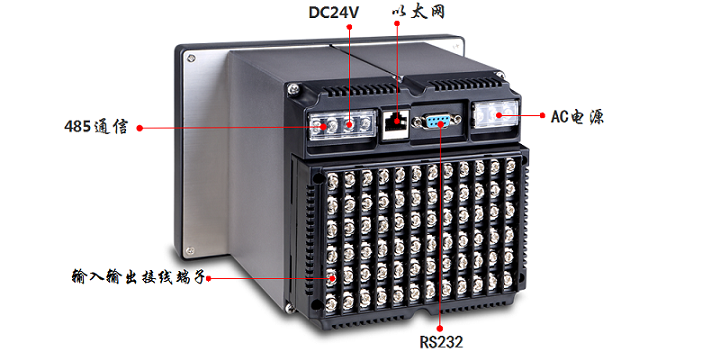 DC24V
以太网
485通信
AC电源
输入输出接线端子
RS232