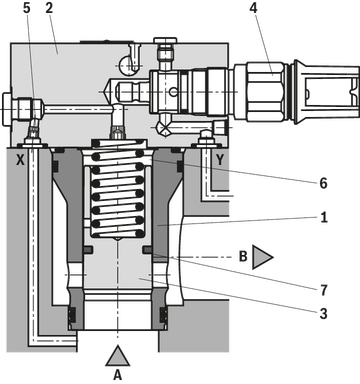 5 2 4
X Y
6
1
B
7
3
A