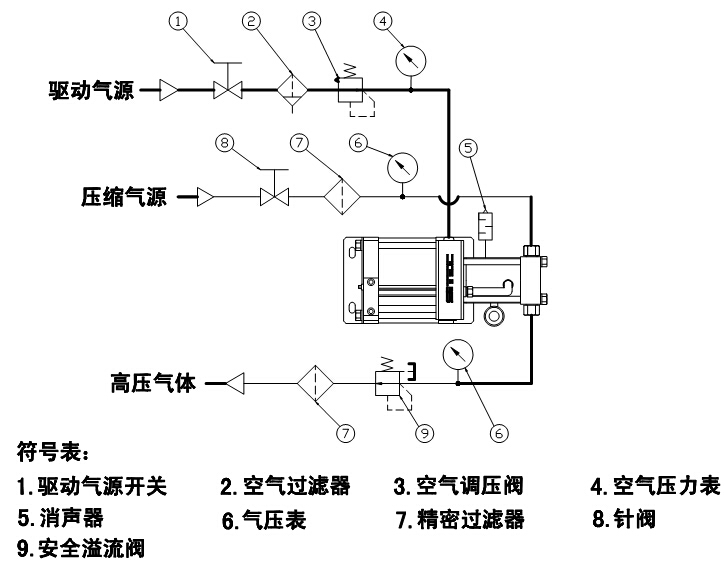 1
2
3
4
驱动气源
8
7
6
5
压缩气源
高压气体
7
9
6

符号表:
1.驱动气源开关 2.空气过滤器 3.空气调压阀 4.空气压力表
5.消声器 6.气压表 7.精密过滤器 8.针阀
9.安全溢流阀