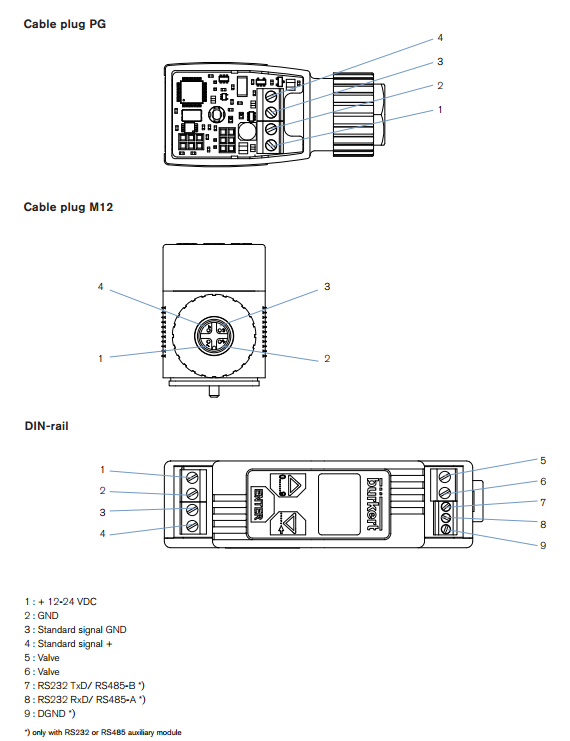 Cable plug PG

4
3
2
1

Cable plug M12

4
3
1
2

DIN-rail

1
2
3
4
ENTER
bürkert
5
6
7
8
9

1 : + 12-24 VDC
2 : GND
3 : Standard signal GND
4 : Standard signal +
5 : Valve
6 : Valve
7 : RS232 TxD/ RS485-B *)
8 : RS232 RxD/ RS485-A *)
9 : DGND *)

*) only with RS232 or RS485 auxiliary module