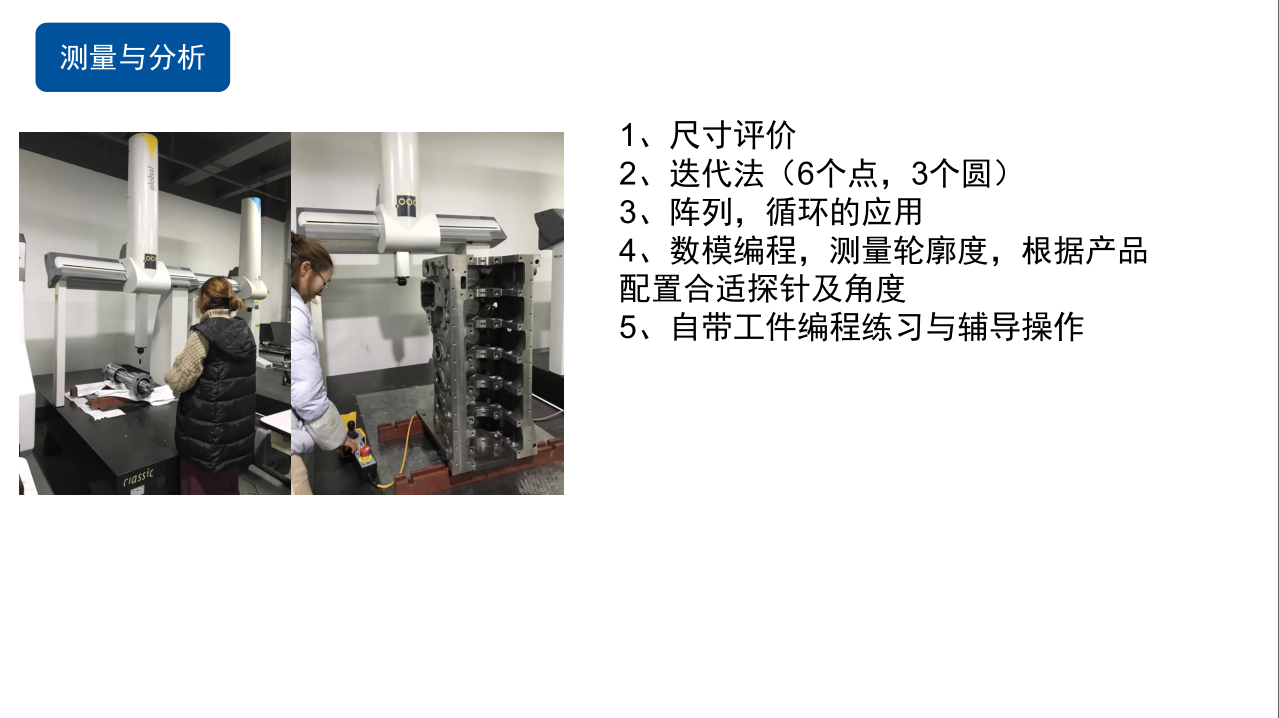 测量与分析

global

classic

1、尺寸评价
2、迭代法（6个点，3个圆）
3、阵列，循环的应用
4、数模编程，测量轮廓度，根据产品配置合适探针及角度
5、自带工件编程练习与辅导操作