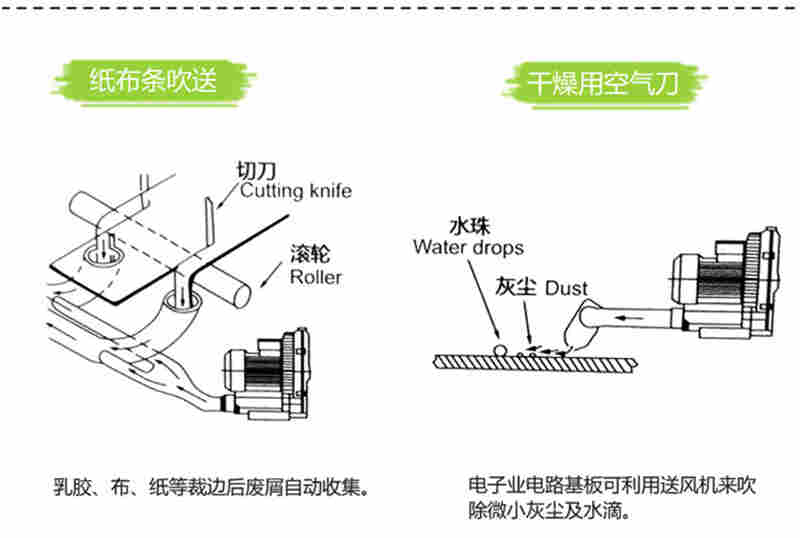 纸布条吹送

切刀
Cutting knife

滚轮
Roller

乳胶、布、纸等裁边后废屑自动收集。

干燥用空气刀

水珠
Water drops

灰尘 Dust

电子业电路基板可利用送风机来吹除微小灰尘及水滴。