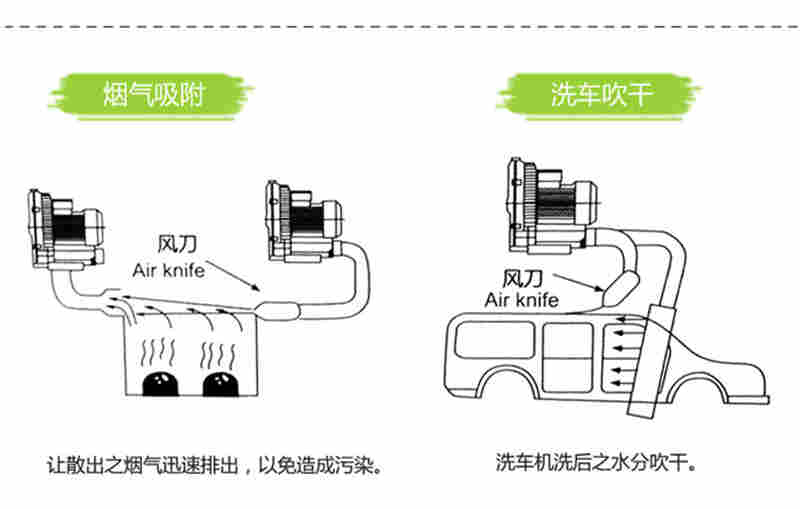 烟气吸附

风刀
Air knife

让散出之烟气迅速排出，以免造成污染。

洗车吹干

风刀
Air knife

洗车机洗后之水分吹干。