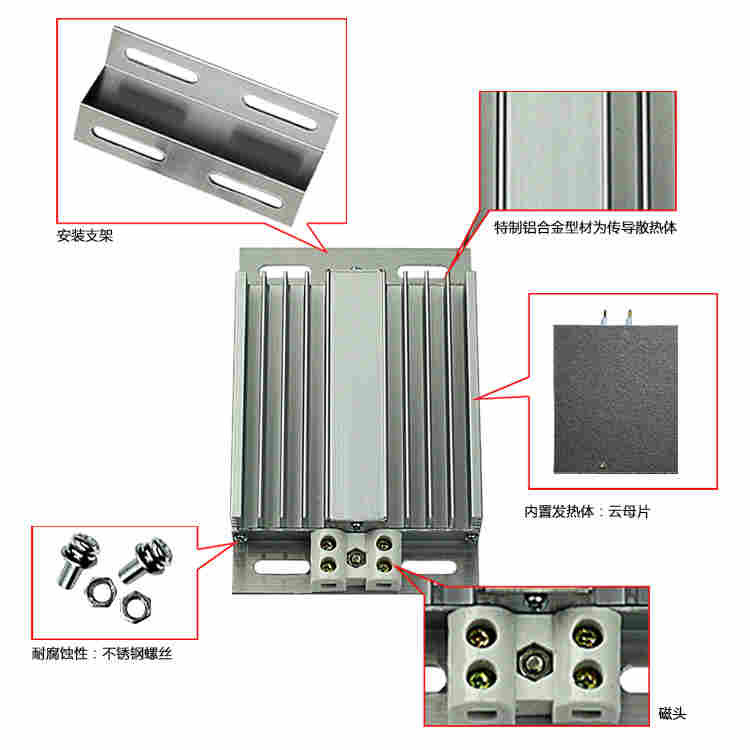 安装支架

特制铝合金型材为传导散热体

内置发热体：云母片

耐腐蚀性：不锈钢螺丝

磁头