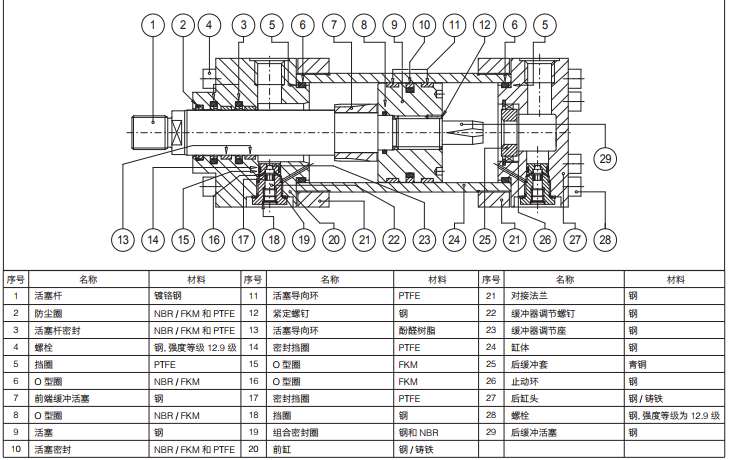 1 2 4 3 5 6 7 8 9 10 11 12 6 5

29

13 14 15 16 17 18 19 20 21 22 23 24 25 21 26 27 28

| 序号 | 名称 | 材料 | 序号 | 名称 | 材料 | 序号 | 名称 | 材料 |
|---|---|---|---|---|---|---|---|---|
| 1 | 活塞杆 | 镀铬钢 | 11 | 活塞导向环 | PTFE | 21 | 对接法兰 | 钢 |
| 2 | 防尘圈 | NBR / FKM 和 PTFE | 12 | 紧定螺钉 | 钢 | 22 | 缓冲器调节螺钉 | 钢 |
| 3 | 活塞杆密封 | NBR / FKM 和 PTFE | 13 | 活塞导向环 | 酚醛树脂 | 23 | 缓冲器调节座 | 钢 |
| 4 | 螺栓 | 钢, 强度等级 12.9 级 | 14 | 密封挡圈 | PTFE | 24 | 缸体 | 钢 |
| 5 | 挡圈 | PTFE | 15 | O 型圈 | FKM | 25 | 后缓冲套 | 青铜 |
| 6 | O 型圈 | NBR / FKM | 16 | O 型圈 | FKM | 26 | 止动环 | 钢 |
| 7 | 前端缓冲活塞 | 钢 | 17 | 密封挡圈 | PTFE | 27 | 后缸头 | 钢 / 铸铁 |
| 8 | O 型圈 | NBR / FKM | 18 | 挡圈 | 钢 | 28 | 螺栓 | 钢, 强度等级为 12.9 级 |
| 9 | 活塞 | 钢 | 19 | 组合密封圈 | 钢和 NBR | 29 | 后缓冲活塞 | 钢 |
| 10 | 活塞密封 | NBR / FKM 和 PTFE | 20 | 前缸 | 钢 / 铸铁 | | | |