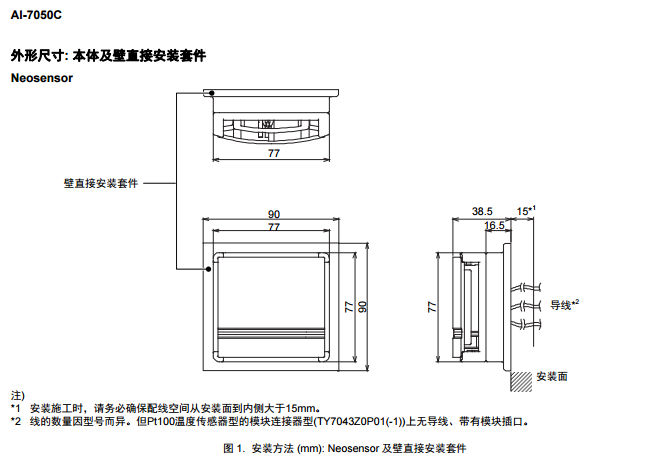 AI-7050C

外形尺寸: 本体及壁直接安装套件

Neosensor

77

壁直接安装套件

90

77

77

90

38.5

15*1

16.5

77

导线*2

安装面

注)

*1 安装施工时，请务必确保配线空间从安装面到内侧大于15mm。

*2 线的数量因型号而异。但Pt100温度传感器型的模块连接器型(TY7043Z0P01(-1))上无导线、带有模块插口。

图 1. 安装方法 (mm): Neosensor 及壁直接安装套件