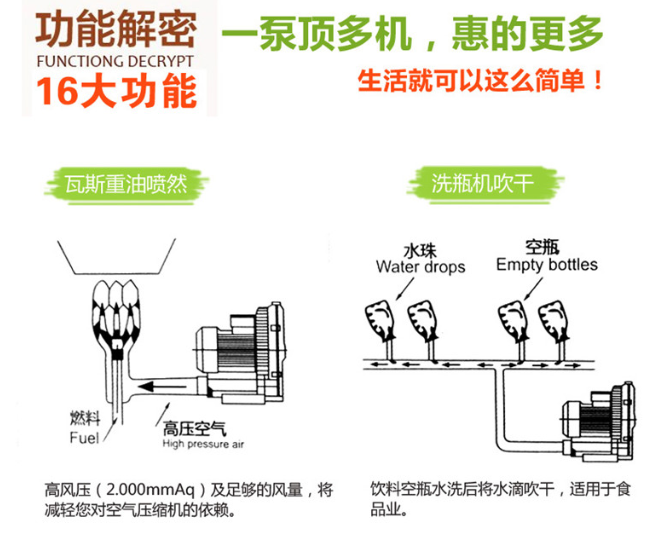 功能解密
FUNCTIONG DECRYPT
16大功能

一泵顶多机，惠的更多
生活就可以这么简单！

瓦斯重油喷然

燃料
Fuel

高压空气
High pressure air

高风压（2.000mmAq）及足够的风量，将减轻您对空气压缩机的依赖。

洗瓶机吹干

水珠
Water drops

空瓶
Empty bottles

饮料空瓶水洗后将水滴吹干，适用于食品业。