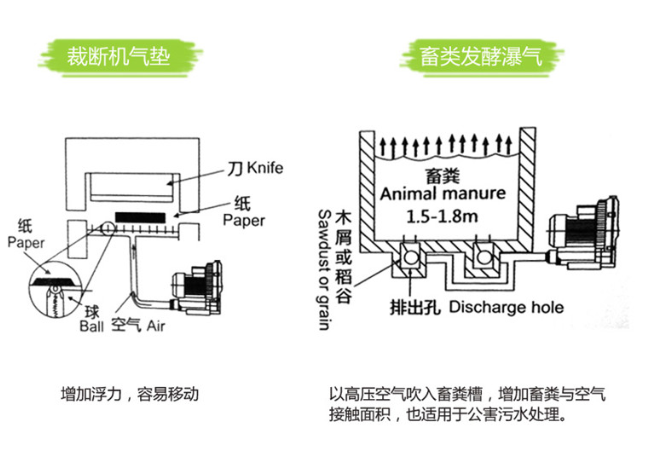 裁断机气垫

刀 Knife
纸 Paper
纸 Paper
球 Ball
空气 Air

增加浮力，容易移动

畜粪发酵瀑气

畜粪
Animal manure
1.5-1.8m
木屑或稻谷
Sawdust or grain
排出孔 Discharge hole

以高压空气吹入畜粪槽，增加畜粪与空气接触面积，也适用于公害污水处理。