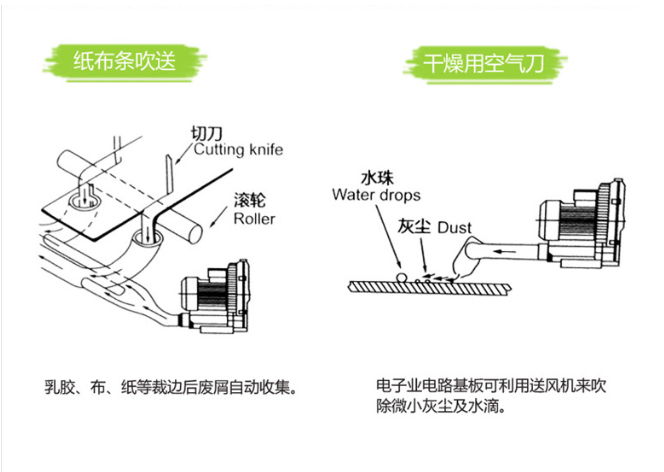 纸布条吹送

切刀
Cutting knife

滚轮
Roller

乳胶、布、纸等裁边后废屑自动收集。

干燥用空气刀

水珠
Water drops

灰尘 Dust

电子业电路基板可利用送风机来吹除微小灰尘及水滴。