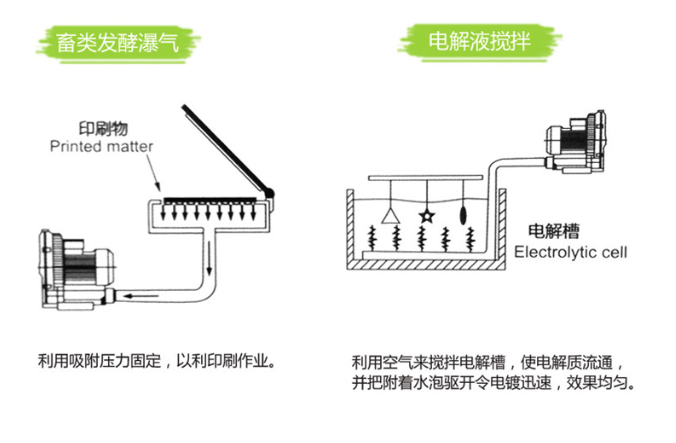 畜类发酵瀑气

印刷物
Printed matter

利用吸附压力固定，以利印刷作业。

电解液搅拌

电解槽
Electrolytic cell

利用空气来搅拌电解槽，使电解质流通，并把附着水泡驱开令电镀迅速，效果均匀。