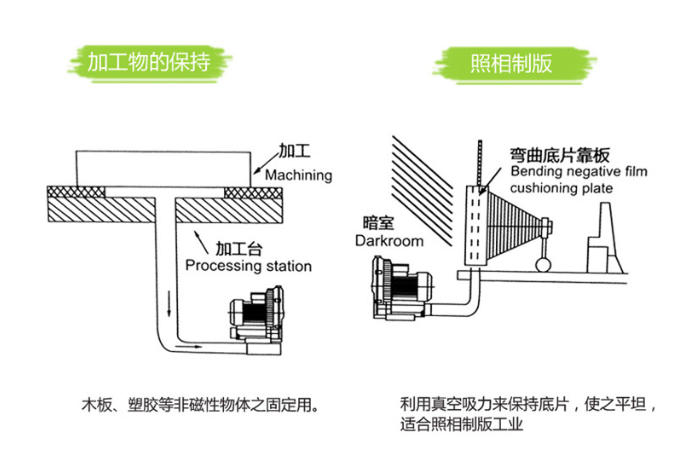 加工物的保持

加工
Machining

加工台
Processing station

木板、塑胶等非磁性物体之固定用。

照相制版

弯曲底片靠板
Bending negative film cushioning plate

暗室
Darkroom

利用真空吸力来保持底片，使之平坦，适合照相制版工业