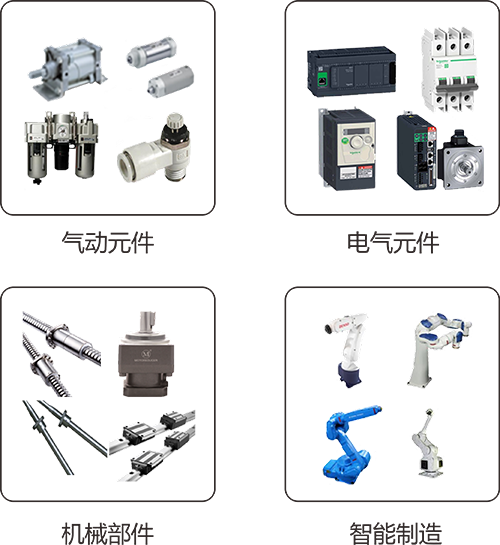 气动元件

电气元件

机械部件

智能制造