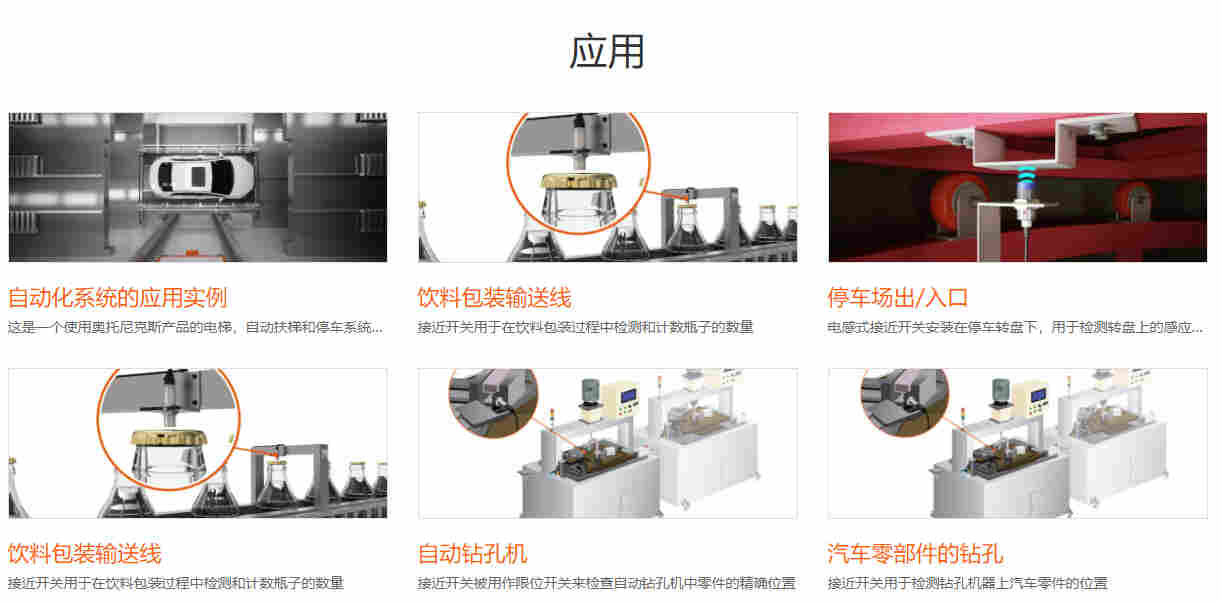 应用

自动化系统的应用实例

这是一个使用奥托尼克斯产品的电梯，自动扶梯和停车系统...

饮料包装输送线

接近开关用于在饮料包装过程中检测和计数瓶子的数量

停车场出/入口

电感式接近开关安装在停车转盘下，用于检测转盘上的感应...

饮料包装输送线

接近开关用于在饮料包装过程中检测和计数瓶子的数量

自动钻孔机

接近开关被用作限位开关来检查自动钻孔机中零件的精确位置

汽车零部件的钻孔

接近开关用于检测钻孔机器上汽车零件的位置