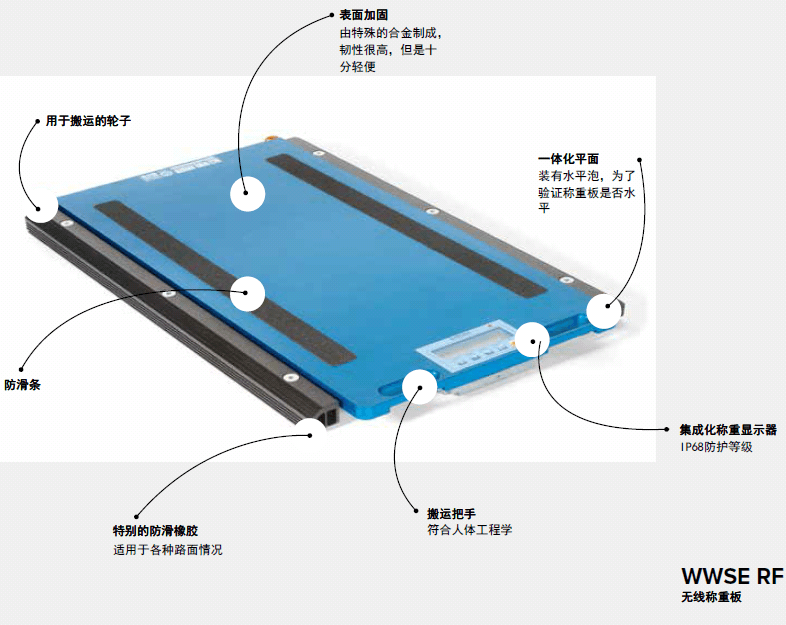 表面加固
由特殊的合金制成，韧性很高，但是十分轻便

用于搬运的轮子

一体化平面
装有水平泡，为了验证称重板是否水平

防滑条

集成化称重显示器
IP68防护等级

搬运把手
符合人体工程学

特别的防滑橡胶
适用于各种路面情况

WWSE RF
无线称重板