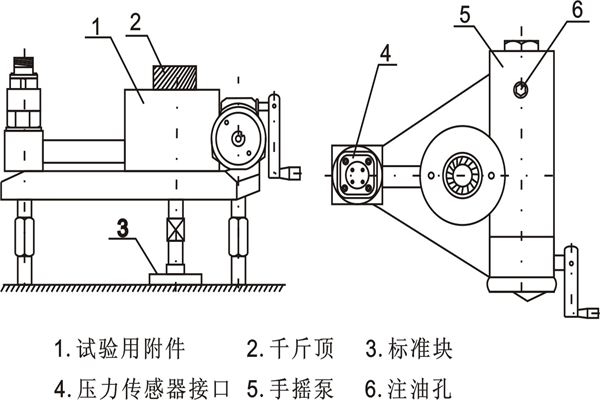 1 2 3 4 5 6

1. 试验用附件　2. 千斤顶　3. 标准块

4. 压力传感器接口　5. 手摇泵　6. 注油孔