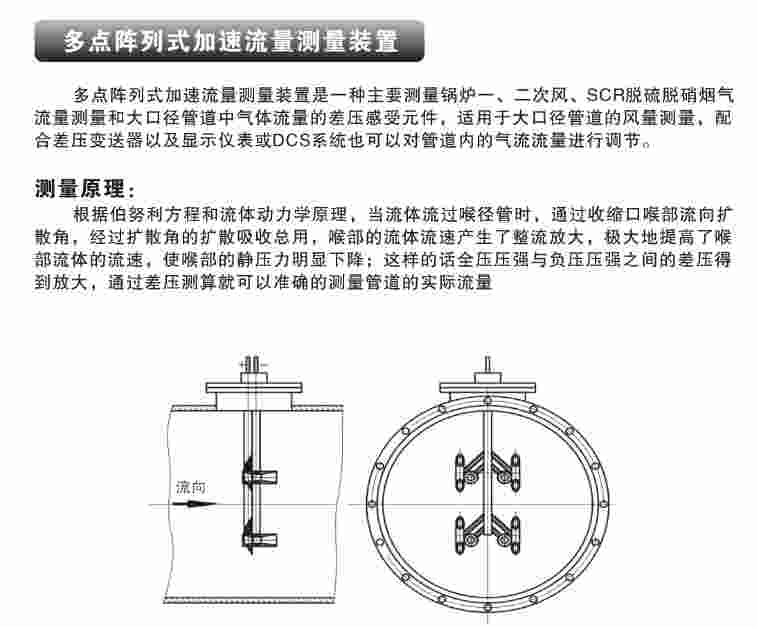 多点阵列式加速流量测量装置

多点阵列式加速流量测量装置是一种主要测量锅炉一、二次风、SCR脱硫脱硝烟气流量测量和大口径管道中气体流量的差压感受元件，适用于大口径管道的风量测量，配合差压变送器以及显示仪表或DCS系统也可以对管道内的气流流量进行调节。

测量原理：

根据伯努利方程和流体动力学原理，当流体流过喉径管时，通过收缩口喉部流向扩散角，经过扩散角的扩散吸收总用，喉部的流体流速产生了整流放大，极大地提高了喉部流体的流速，使喉部的静压力明显下降；这样的话全压压强与负压压强之间的差压得到放大，通过差压测算就可以准确的测量管道的实际流量

流向