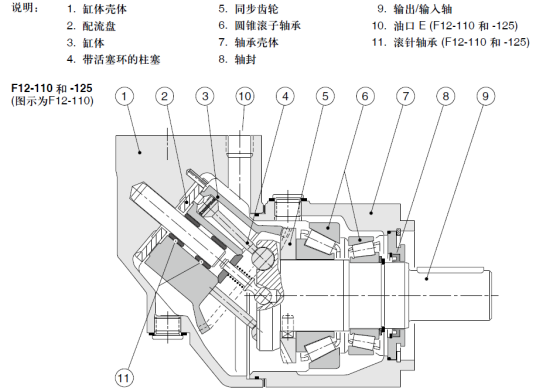 说明：
1. 缸体壳体
2. 配流盘
3. 缸体
4. 带活塞环的柱塞
5. 同步齿轮
6. 圆锥滚子轴承
7. 轴承壳体
8. 轴封
9. 输出/输入轴
10. 油口 E (F12-110 和 -125)
11. 滚针轴承 (F12-110 和 -125)

F12-110 和 -125
(图示为F12-110)

1
2
3
10
4
5
6
7
8
9
11