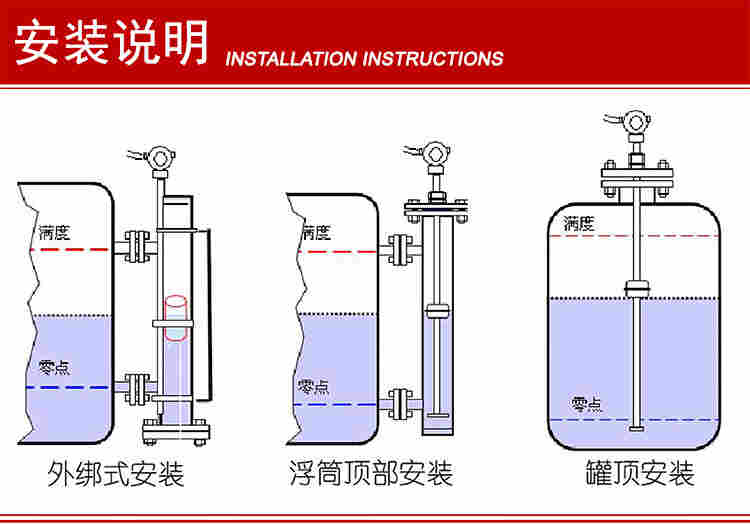 安装说明 INSTALLATION INSTRUCTIONS

满度

零点

外绑式安装

满度

零点

浮筒顶部安装

满度

零点

罐顶安装