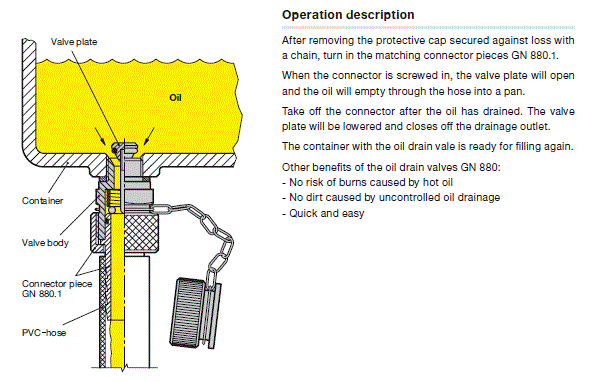 Valve plate

Oil

Container

Valve body

Connector piece GN 880.1

PVC-hose

Operation description

After removing the protective cap secured against loss with a chain, turn in the matching connector pieces GN 880.1.

When the connector is screwed in, the valve plate will open and the oil will empty through the hose into a pan.

Take off the connector after the oil has drained. The valve plate will be lowered and closes off the drainage outlet.

The container with the oil drain vale is ready for filling again.

Other benefits of the oil drain valves GN 880:
- No risk of burns caused by hot oil
- No dirt caused by uncontrolled oil drainage
- Quick and easy