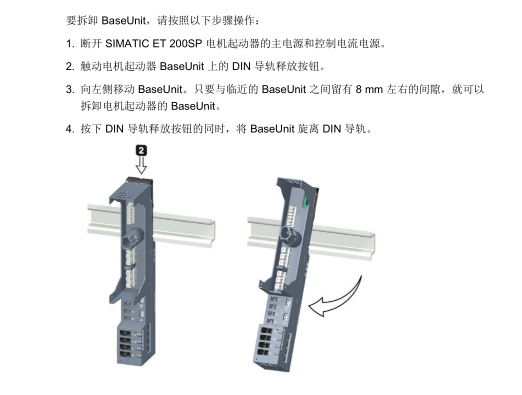 要拆卸 BaseUnit，请按照以下步骤操作：

1. 断开 SIMATIC ET 200SP 电机起动器的主电源和控制电流电源。

2. 触动电机起动器 BaseUnit 上的 DIN 导轨释放按钮。

3. 向左侧移动 BaseUnit。只要与临近的 BaseUnit 之间留有 8 mm 左右的间隙，就可以拆卸电机起动器的 BaseUnit。

4. 按下 DIN 导轨释放按钮的同时，将 BaseUnit 旋离 DIN 导轨。

2