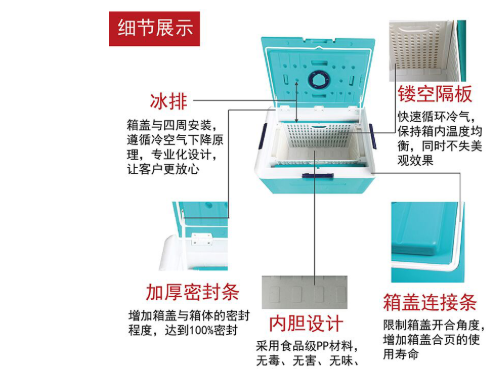 细节展示

冰排

箱盖与四周安装，遵循冷空气下降原理，专业化设计，让客户更放心

镂空隔板

快速循环冷气，保持箱内温度均衡，同时不失美观效果

加厚密封条

增加箱盖与箱体的密封程度，达到100%密封

内胆设计

采用食品级PP材料，无毒、无害、无味、

箱盖连接条

限制箱盖开合角度，增加箱盖合页的使用寿命