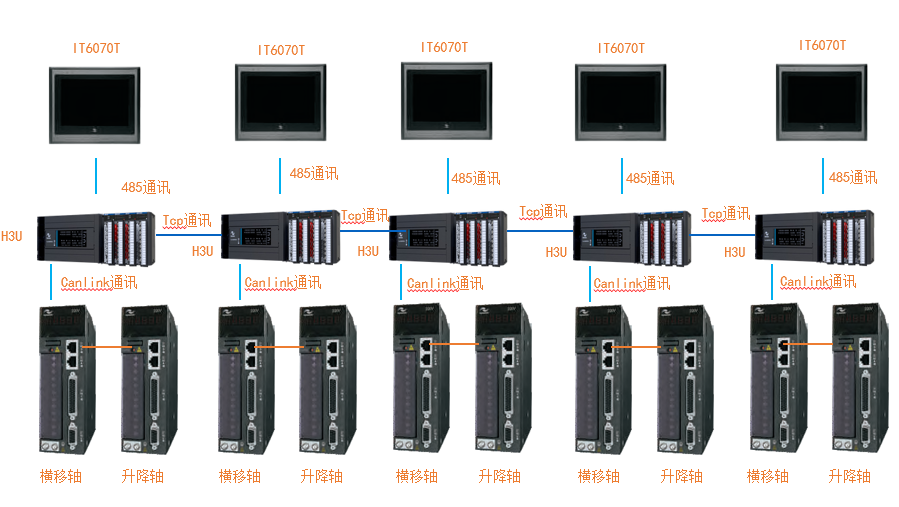 IT6070T IT6070T IT6070T IT6070T IT6070T

485通讯 485通讯 485通讯 485通讯 485通讯

H3U Tcp通讯 H3U Tcp通讯 H3U Tcp通讯 H3U Tcp通讯 H3U

Canlink通讯 Canlink通讯 Canlink通讯 Canlink通讯 Canlink通讯

横移轴 升降轴 横移轴 升降轴 横移轴 升降轴 横移轴 升降轴 横移轴 升降轴