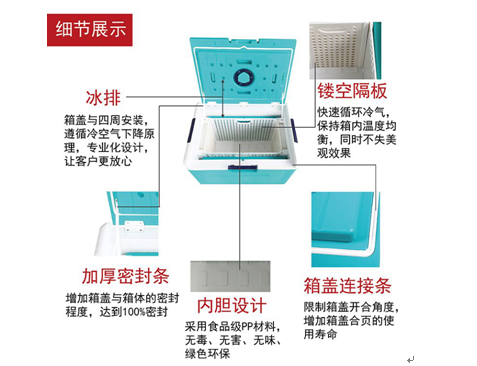 细节展示

冰排

箱盖与四周安装，遵循冷空气下降原理，专业化设计，让客户更放心

镂空隔板

快速循环冷气，保持箱内温度均衡，同时不失美观效果

加厚密封条

增加箱盖与箱体的密封程度，达到100%密封

内胆设计

采用食品级PP材料，无毒、无害、无味、绿色环保

箱盖连接条

限制箱盖开合角度，增加箱盖合页的使用寿命