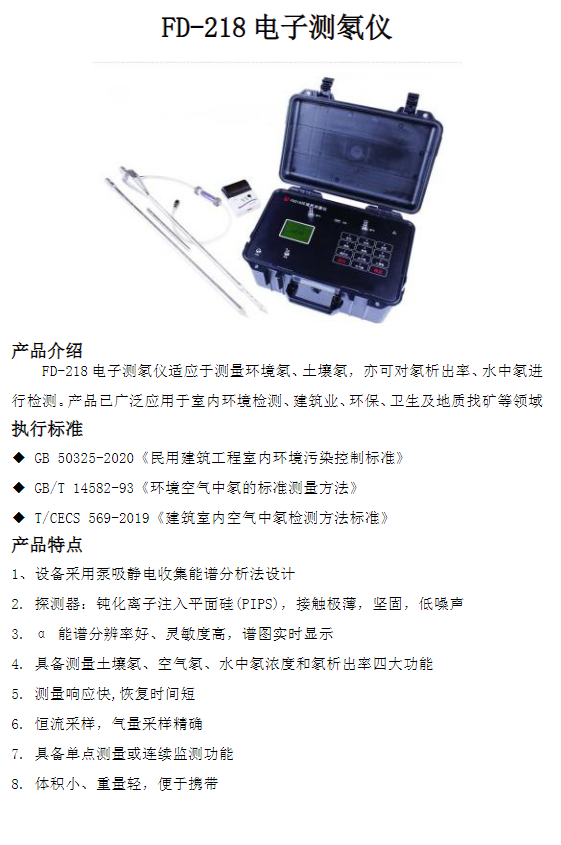 FD-218 电子测氡仪

产品介绍

FD-218 电子测氡仪适应于测量环境氡、土壤氡，亦可对氡析出率、水中氡进行检测。产品已广泛应用于室内环境检测、建筑业、环保、卫生及地质找矿等领域

执行标准

◆ GB 50325-2020《民用建筑工程室内环境污染控制标准》

◆ GB/T 14582-93《环境空气中氡的标准测量方法》

◆ T/CECS 569-2019《建筑室内空气中氡检测方法标准》

产品特点

1、设备采用泵吸静电收集能谱分析法设计

2. 探测器：钝化离子注入平面硅(PIPS)，接触极薄，坚固，低噪声

3. α 能谱分辨率好、灵敏度高，谱图实时显示

4. 具备测量土壤氡、空气氡、水中氡浓度和氡析出率四大功能

5. 测量响应快,恢复时间短

6. 恒流采样，气量采样精确

7. 具备单点测量或连续监测功能

8. 体积小、重量轻，便于携带