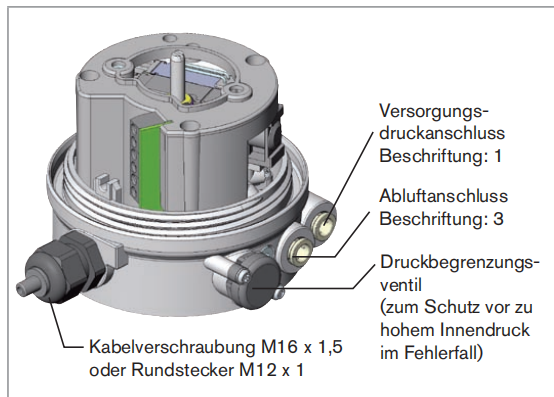 Versorgungsdruckanschluss
Beschriftung: 1

Abluftanschluss
Beschriftung: 3

Druckbegrenzungsventil
(zum Schutz vor zu hohem Innendruck im Fehlerfall)

Kabelverschraubung M16 x 1,5
oder Rundstecker M12 x 1