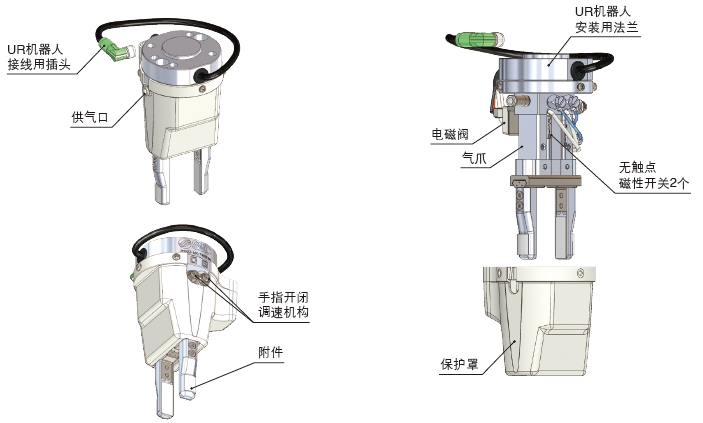 UR机器人
接线用插头

供气口

手指开闭
调速机构

附件

UR机器人
安装用法兰

电磁阀

气爪

无触点
磁性开关2个

保护罩