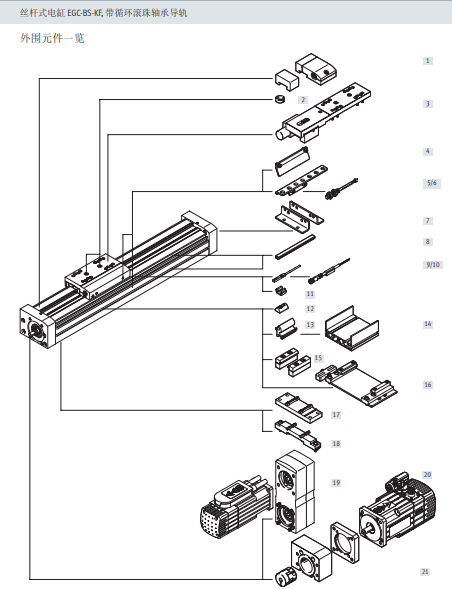 丝杆式电缸 EGC-BS-KF, 带循环滚珠轴承导轨

外围元件一览

1
2
3
4
5/6
7
8
9/10
11
12
13
14
15
16
17
18
19
20
21