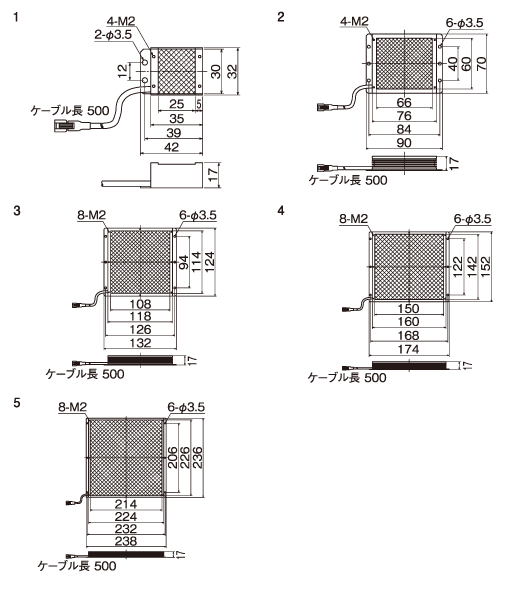 1

4-M2
2-$\phi$3.5
12
30
32
ケーブル長 500
25
5
35
39
42
17

2

4-M2
6-$\phi$3.5
40
60
70
66
76
84
90
17
ケーブル長 500

3

8-M2
6-$\phi$3.5
94
114
124
108
118
126
132
17
ケーブル長 500

4

8-M2
6-$\phi$3.5
122
142
152
150
160
168
174
17
ケーブル長 500

5

8-M2
6-$\phi$3.5
206
226
236
214
224
232
238
17
ケーブル長 500