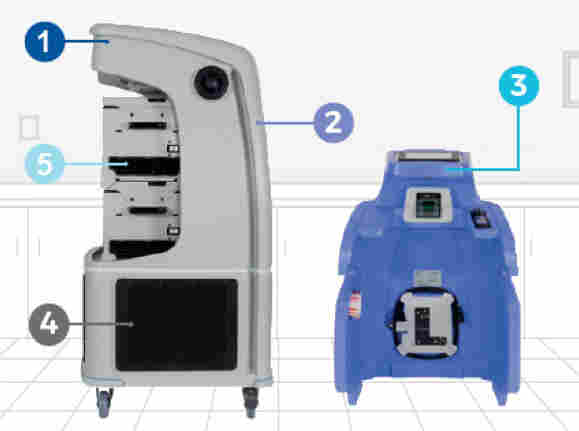 1
2
3
5
4