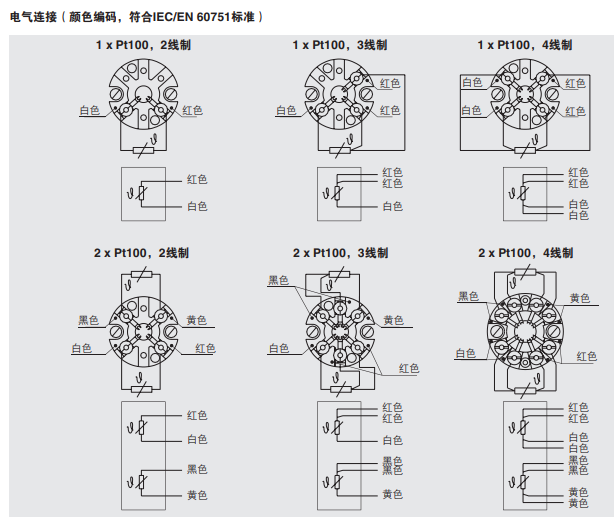 电气连接（颜色编码，符合IEC/EN 60751标准）

1 x Pt100，2线制

白色
红色
$\vartheta$
$\vartheta$
红色
白色

1 x Pt100，3线制

红色
白色
红色
$\vartheta$
$\vartheta$
红色
红色
白色

1 x Pt100，4线制

白色
红色
白色
红色
$\vartheta$
$\vartheta$
红色
红色
白色
白色

2 x Pt100，2线制

$\vartheta$
黑色
黄色
白色
红色
$\vartheta$
$\vartheta$
红色
白色
$\vartheta$
黑色
黄色

2 x Pt100，3线制

黑色
$\vartheta$
黄色
白色
红色
$\vartheta$
$\vartheta$
红色
红色
白色
$\vartheta$
黑色
黑色
黄色

2 x Pt100，4线制

$\vartheta$
黑色
黄色
白色
红色
$\vartheta$
$\vartheta$
红色
红色
白色
白色
$\vartheta$
黑色
黑色
黄色
黄色