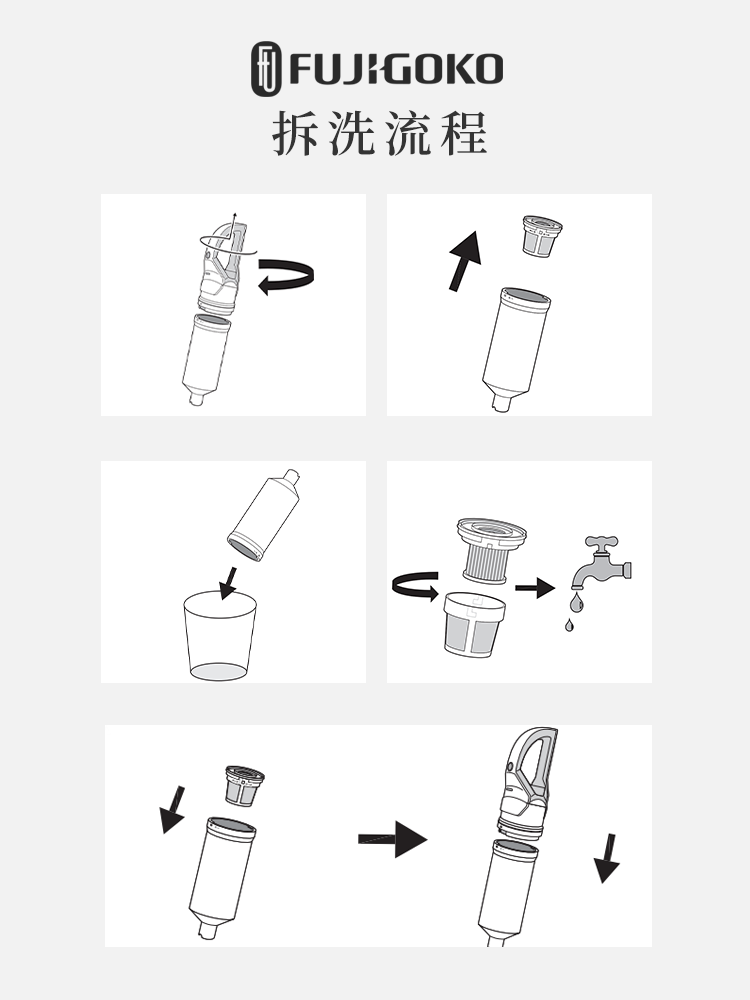 FUJIGOKO
拆洗流程