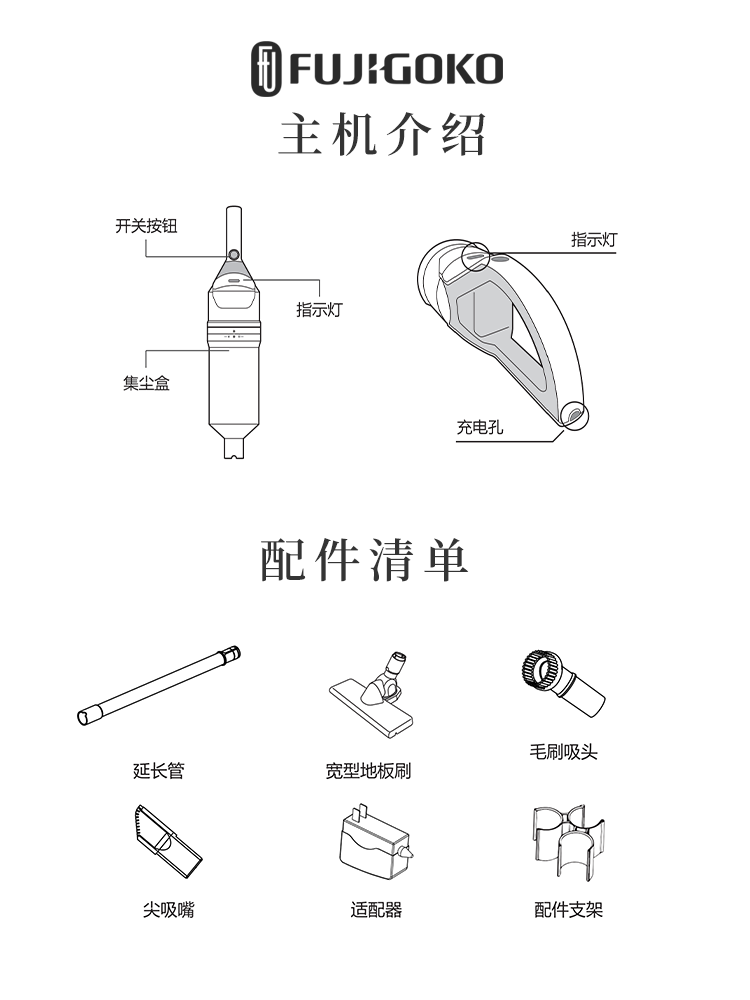 FUJIGOKO

主机介绍

开关按钮

指示灯

集尘盒

指示灯

充电孔

配件清单

延长管

宽型地板刷

毛刷吸头

尖吸嘴

适配器

配件支架